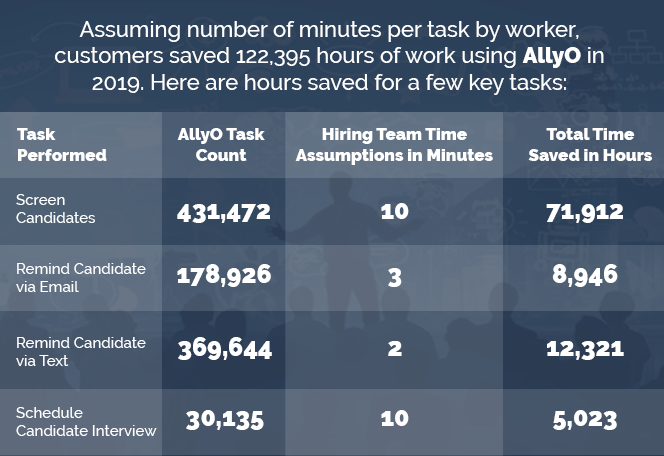 Assuming number of minutes per task by worker, customers saved 122,395 hours of work using AllyO in 2019. Here are hours saved for a few key tasks:

| Task Performed | AllyO Task Count | Hiring Team Time Assumptions in Minutes | Total Time Saved in Hours |
|---|---|---|---|
| Screen Candidates | 431,472 | 10 | 71,912 |
| Remind Candidate via Email | 178,926 | 3 | 8,946 |
| Remind Candidate via Text | 369,644 | 2 | 12,321 |
| Schedule Candidate Interview | 30,135 | 10 | 5,023 |